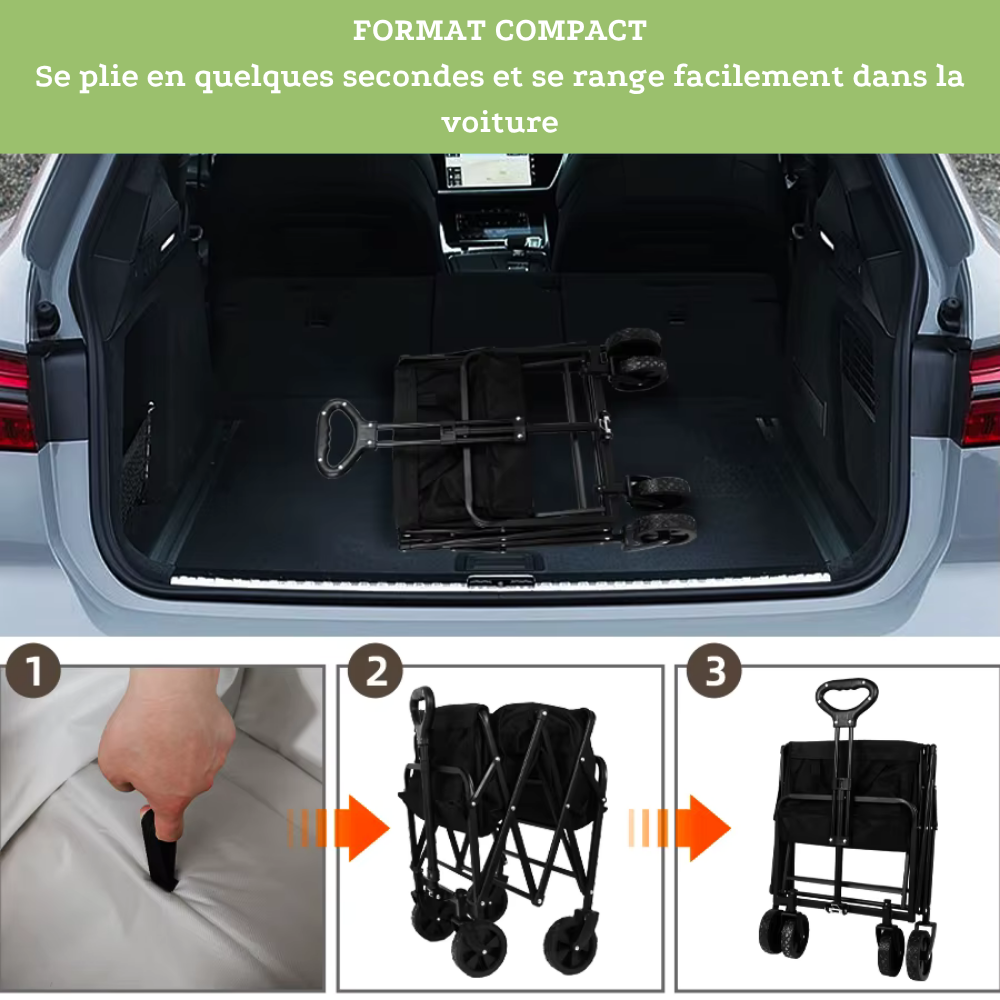 FORMAT COMPACT
Se plie en quelques secondes et se range facilement dans la voiture

1

2

3